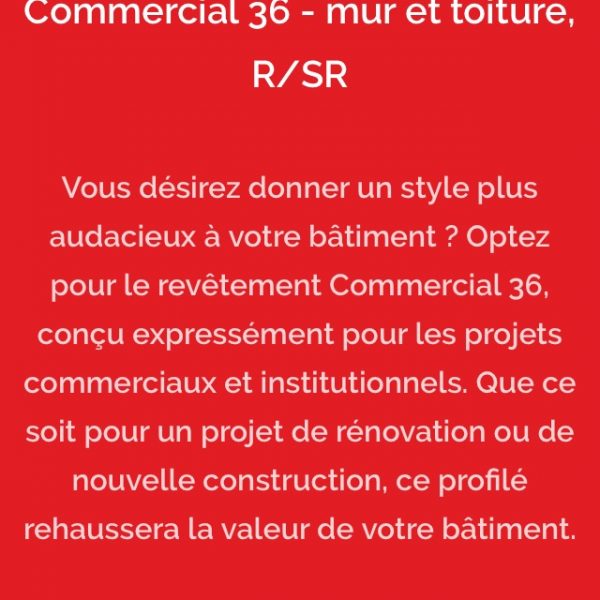 Commercial 36 - mur et toiture, R/SR

Vous désirez donner un style plus audacieux à votre bâtiment ? Optez pour le revêtement Commercial 36, conçu expressément pour les projets commerciaux et institutionnels. Que ce soit pour un projet de rénovation ou de nouvelle construction, ce profilé rehaussera la valeur de votre bâtiment.